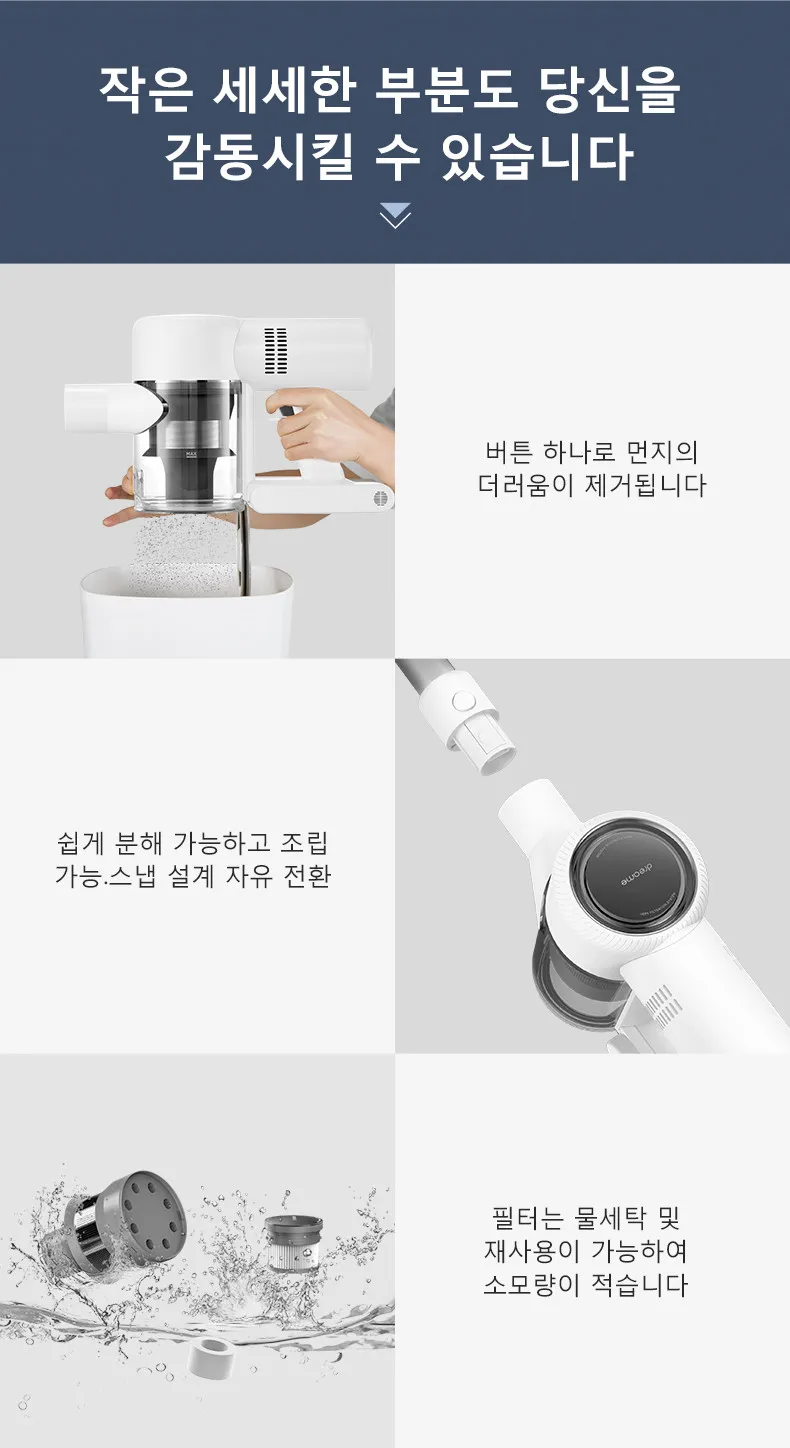 작은 세세한 부분도 당신을 감동시킬 수 있습니다

MAX

버튼 하나로 먼지의 더러움이 제거됩니다

쉽게 분해 가능하고 조립 가능.스냅 설계 자유 전환

dreame

필터는 물세탁 및 재사용이 가능하여 소모량이 적습니다